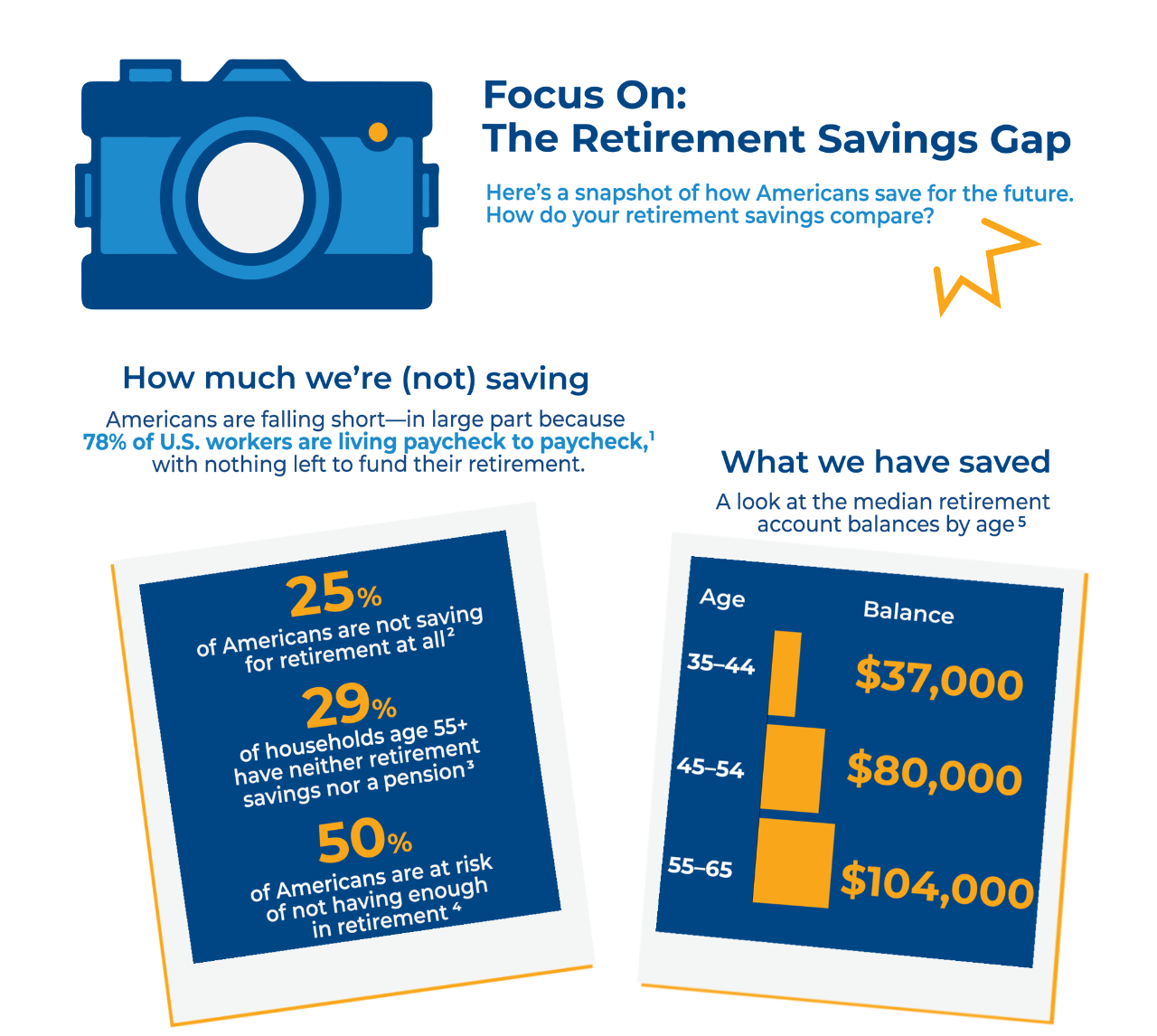 Focus On:
The Retirement Savings Gap

Here's a snapshot of how Americans save for the future. How do your retirement savings compare?

How much we're (not) saving

Americans are falling short—in large part because 78% of U.S. workers are living paycheck to paycheck,$^1$ with nothing left to fund their retirement.

25%
of Americans are not saving for retirement at all$^2$

29%
of households age 55+ have neither retirement savings nor a pension$^3$

50%
of Americans are at risk of not having enough in retirement$^4$

What we have saved

A look at the median retirement account balances by age$^5$

| Age | Balance |
|---|---|
| 35–44 | $37,000 |
| 45–54 | $80,000 |
| 55–65 | $104,000 |