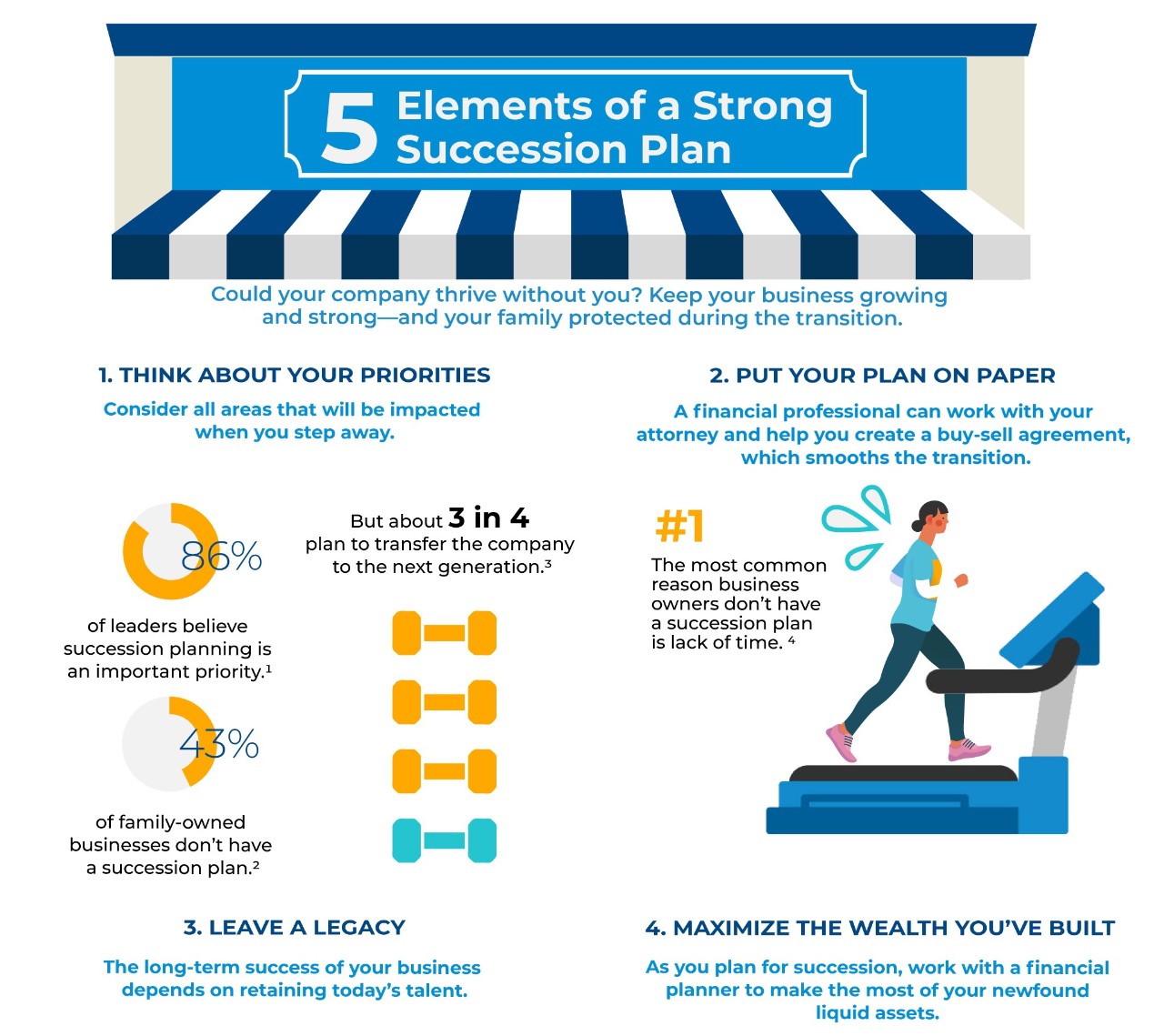 5 Elements of a Strong Succession Plan

Could your company thrive without you? Keep your business growing and strong—and your family protected during the transition.

1. THINK ABOUT YOUR PRIORITIES

Consider all areas that will be impacted when you step away.

86%

of leaders believe succession planning is an important priority.¹

43%

of family-owned businesses don't have a succession plan.²

But about 3 in 4 plan to transfer the company to the next generation.³

2. PUT YOUR PLAN ON PAPER

A financial professional can work with your attorney and help you create a buy-sell agreement, which smooths the transition.

#1

The most common reason business owners don't have a succession plan is lack of time. ⁴

3. LEAVE A LEGACY

The long-term success of your business depends on retaining today's talent.

4. MAXIMIZE THE WEALTH YOU'VE BUILT

As you plan for succession, work with a financial planner to make the most of your newfound liquid assets.