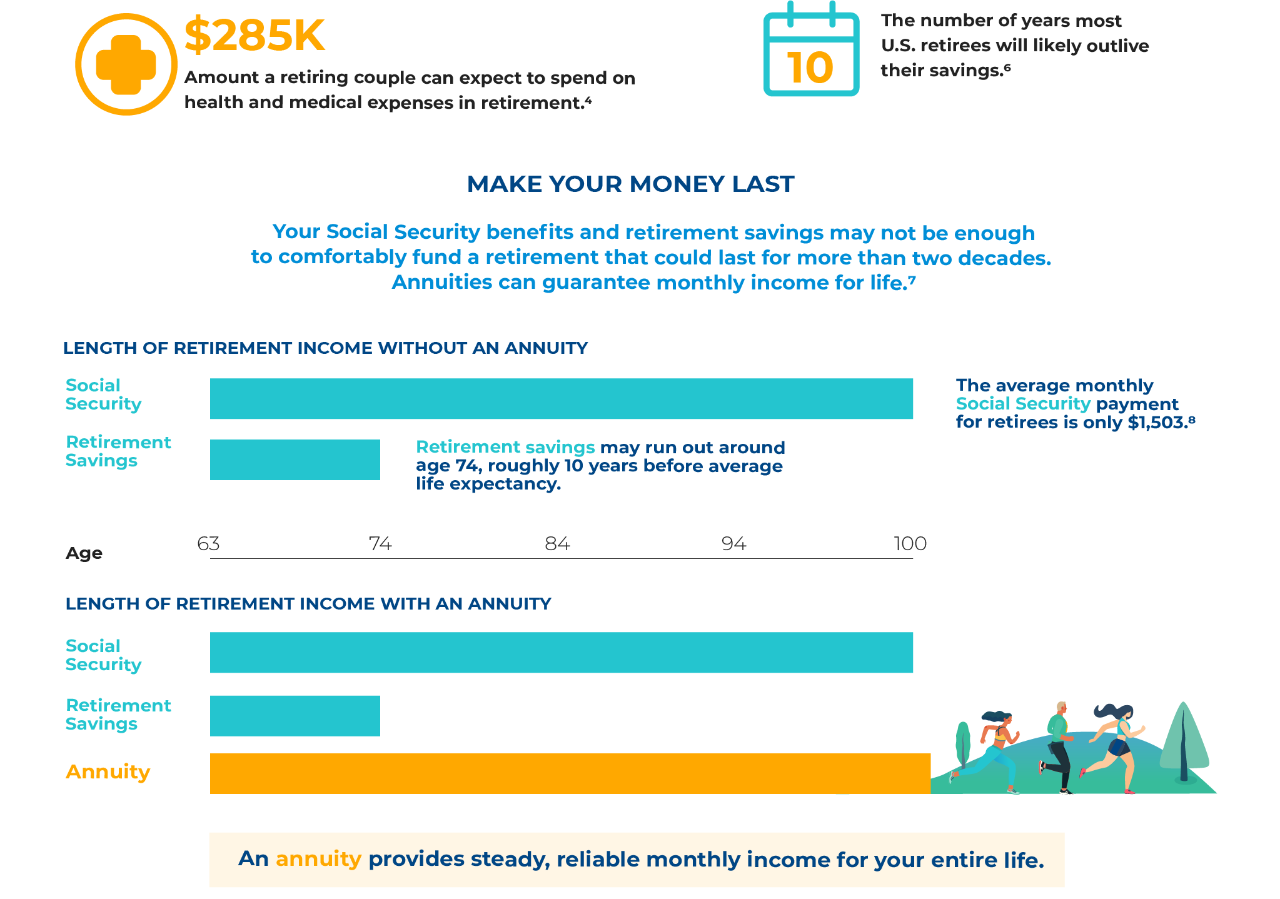 $285K

Amount a retiring couple can expect to spend on health and medical expenses in retirement.⁴

10

The number of years most U.S. retirees will likely outlive their savings.⁶

MAKE YOUR MONEY LAST

Your Social Security benefits and retirement savings may not be enough to comfortably fund a retirement that could last for more than two decades. Annuities can guarantee monthly income for life.⁷

LENGTH OF RETIREMENT INCOME WITHOUT AN ANNUITY

Social Security

Retirement Savings

Retirement savings may run out around age 74, roughly 10 years before average life expectancy.

The average monthly Social Security payment for retirees is only $1,503.⁸

Age 63 74 84 94 100

LENGTH OF RETIREMENT INCOME WITH AN ANNUITY

Social Security

Retirement Savings

Annuity

An annuity provides steady, reliable monthly income for your entire life.