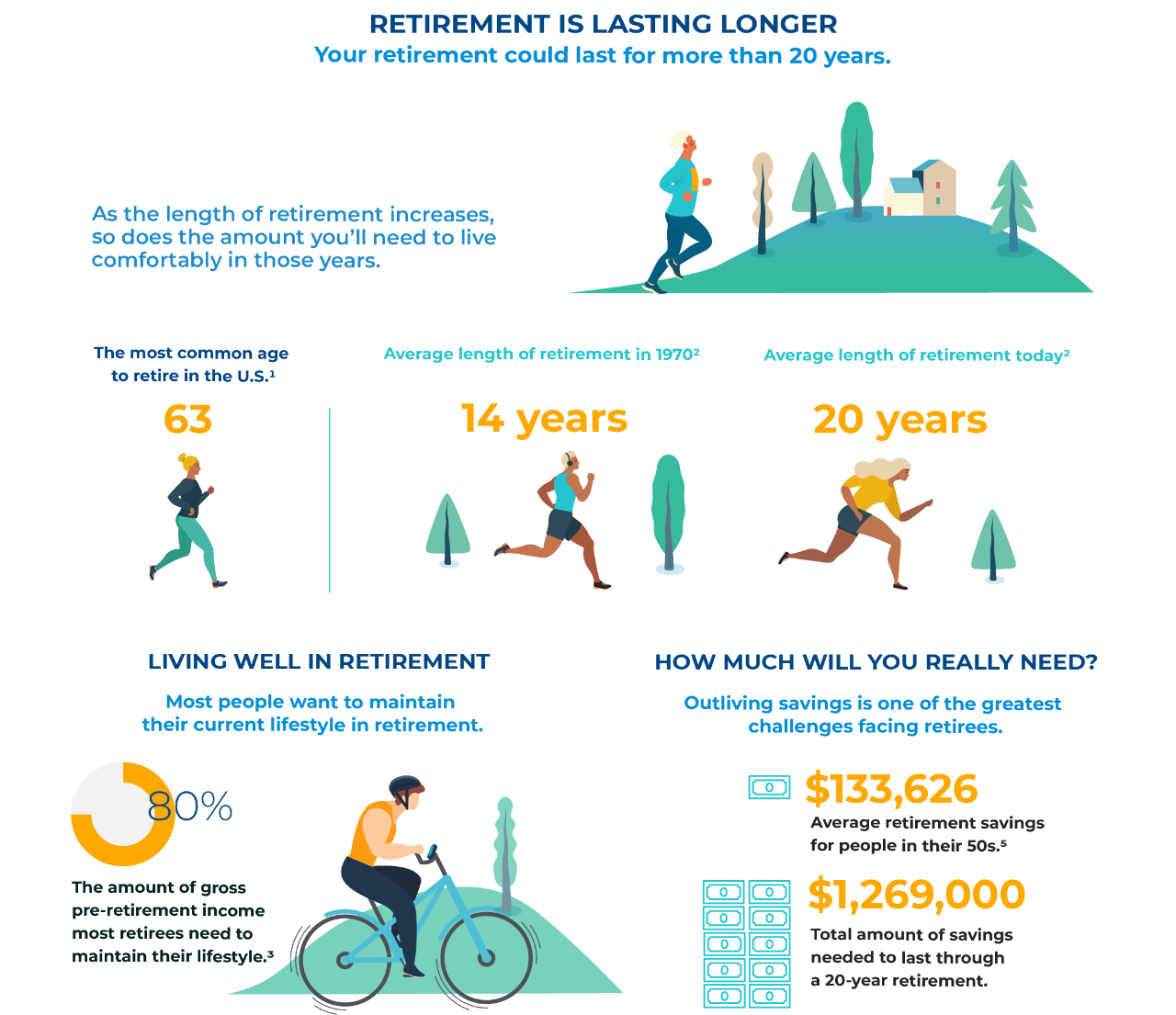 RETIREMENT IS LASTING LONGER
Your retirement could last for more than 20 years.

As the length of retirement increases, so does the amount you'll need to live comfortably in those years.

The most common age to retire in the U.S.¹

63

Average length of retirement in 1970²

14 years

Average length of retirement today²

20 years

LIVING WELL IN RETIREMENT
Most people want to maintain their current lifestyle in retirement.

80%

The amount of gross pre-retirement income most retirees need to maintain their lifestyle.³

HOW MUCH WILL YOU REALLY NEED?
Outliving savings is one of the greatest challenges facing retirees.

$133,626
Average retirement savings for people in their 50s.⁵

$1,269,000
Total amount of savings needed to last through a 20-year retirement.