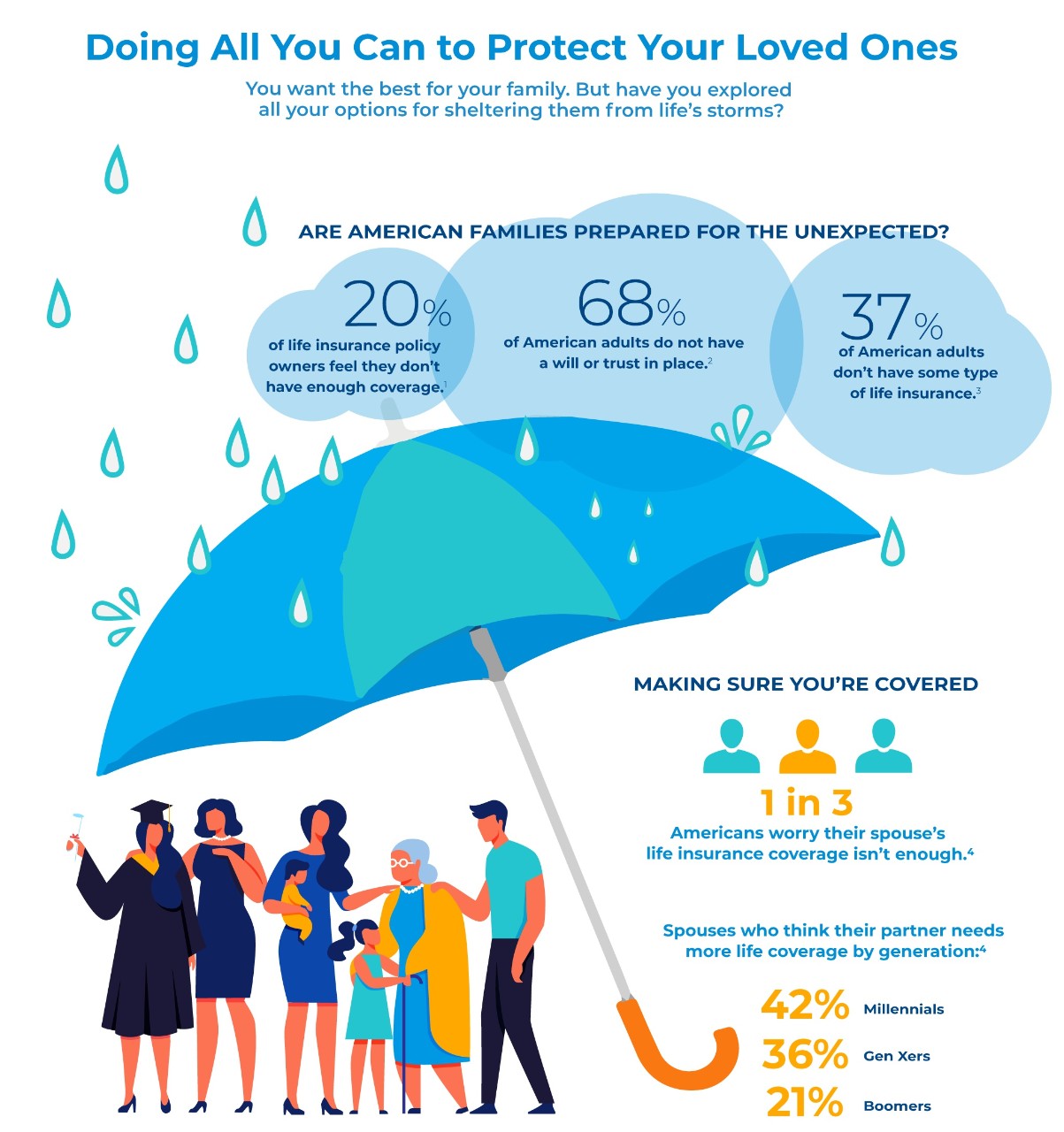 Doing All You Can to Protect Your Loved Ones

You want the best for your family. But have you explored all your options for sheltering them from life's storms?

ARE AMERICAN FAMILIES PREPARED FOR THE UNEXPECTED?

20% of life insurance policy owners feel they don't have enough coverage.$^1$

68% of American adults do not have a will or trust in place.$^2$

37% of American adults don't have some type of life insurance.$^3$

MAKING SURE YOU'RE COVERED

1 in 3

Americans worry their spouse's life insurance coverage isn't enough.$^4$

Spouses who think their partner needs more life coverage by generation:$^4$

42% Millennials

36% Gen Xers

21% Boomers