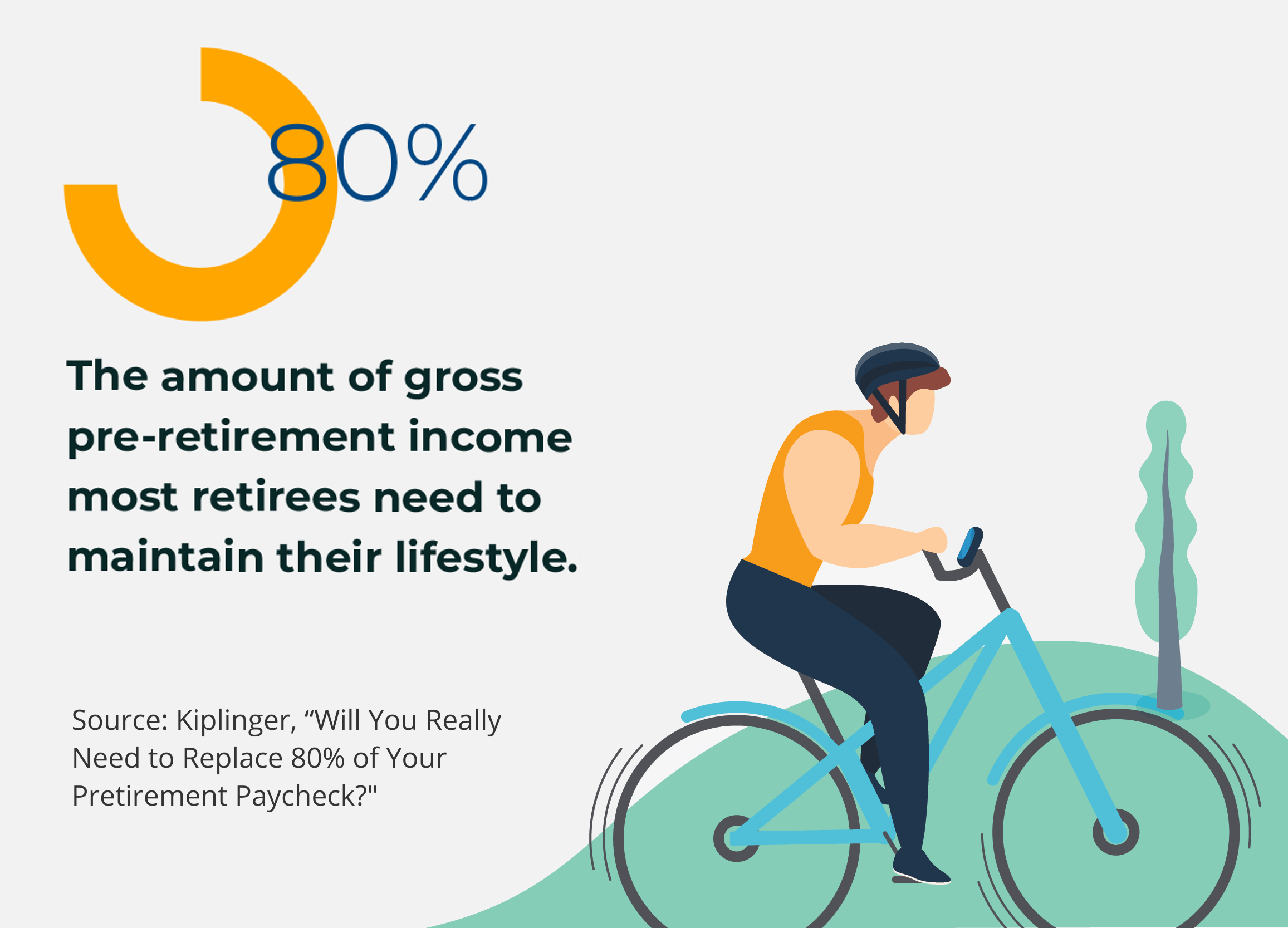 80%

The amount of gross pre-retirement income most retirees need to maintain their lifestyle.

Source: Kiplinger, “Will You Really Need to Replace 80% of Your Pretirement Paycheck?"